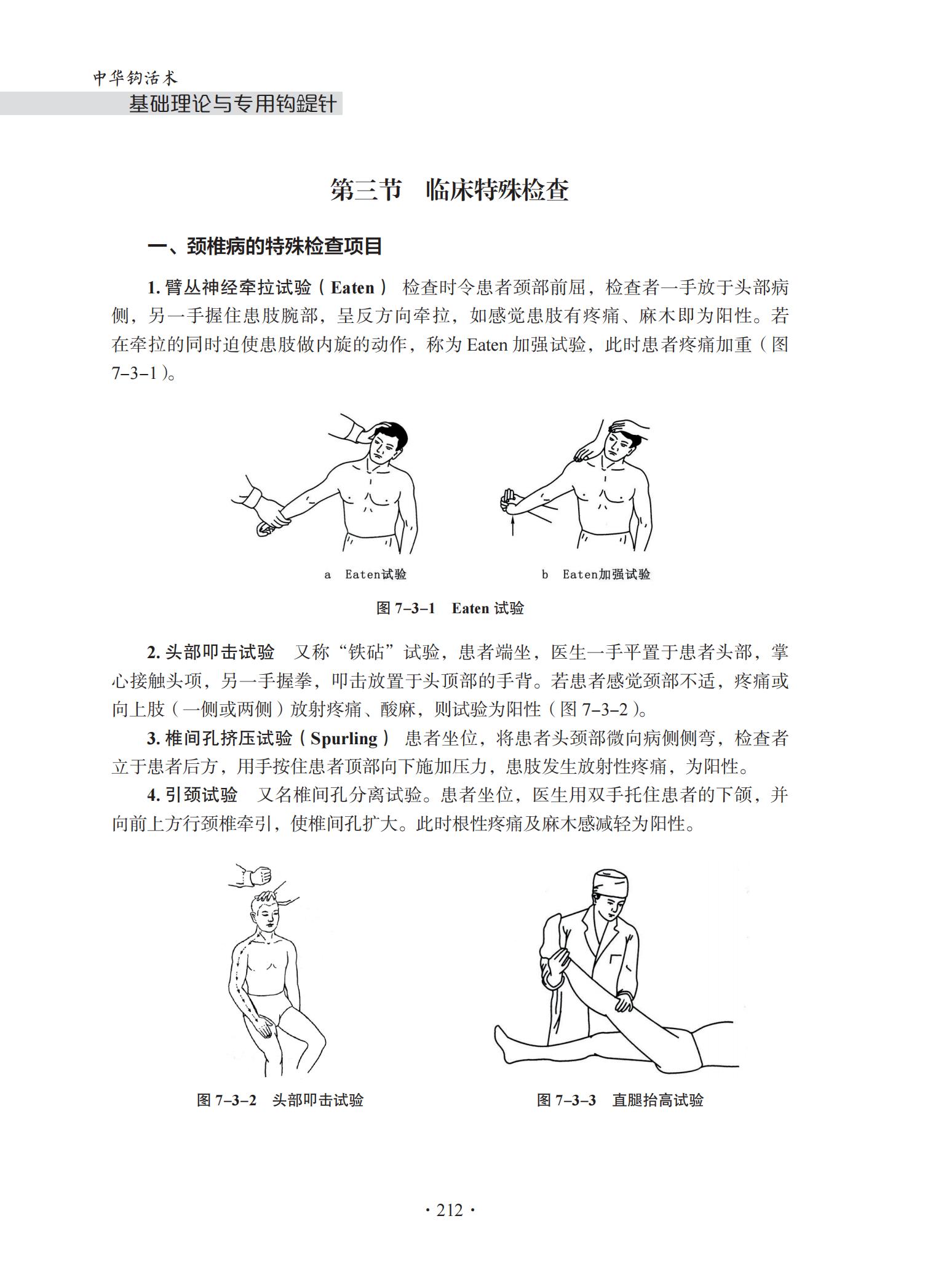 中华钩活术
基础理论与专用钩鍉针

第三节　临床特殊检查

一、颈椎病的特殊检查项目

1. 臂丛神经牵拉试验（Eaten）　检查时令患者颈部前屈，检查者一手放于头部病侧，另一手握住患肢腕部，呈反方向牵拉，如感觉患肢有疼痛、麻木即为阳性。若在牵拉的同时迫使患肢做内旋的动作，称为 Eaten 加强试验，此时患者疼痛加重（图 7–3–1）。

a　Eaten试验

b　Eaten加强试验

图 7–3–1　Eaten 试验

2. 头部叩击试验　又称“铁砧”试验，患者端坐，医生一手平置于患者头部，掌心接触头项，另一手握拳，叩击放置于头顶部的手背。若患者感觉颈部不适，疼痛或向上肢（一侧或两侧）放射疼痛、酸麻，则试验为阳性（图 7–3–2）。

3. 椎间孔挤压试验（Spurling）　患者坐位，将患者头颈部微向病侧侧弯，检查者立于患者后方，用手按住患者顶部向下施加压力，患肢发生放射性疼痛，为阳性。

4. 引颈试验　又名椎间孔分离试验。患者坐位，医生用双手托住患者的下颌，并向前上方行颈椎牵引，使椎间孔扩大。此时根性疼痛及麻木感减轻为阳性。

图 7–3–2　头部叩击试验

图 7–3–3　直腿抬高试验

· 212 ·