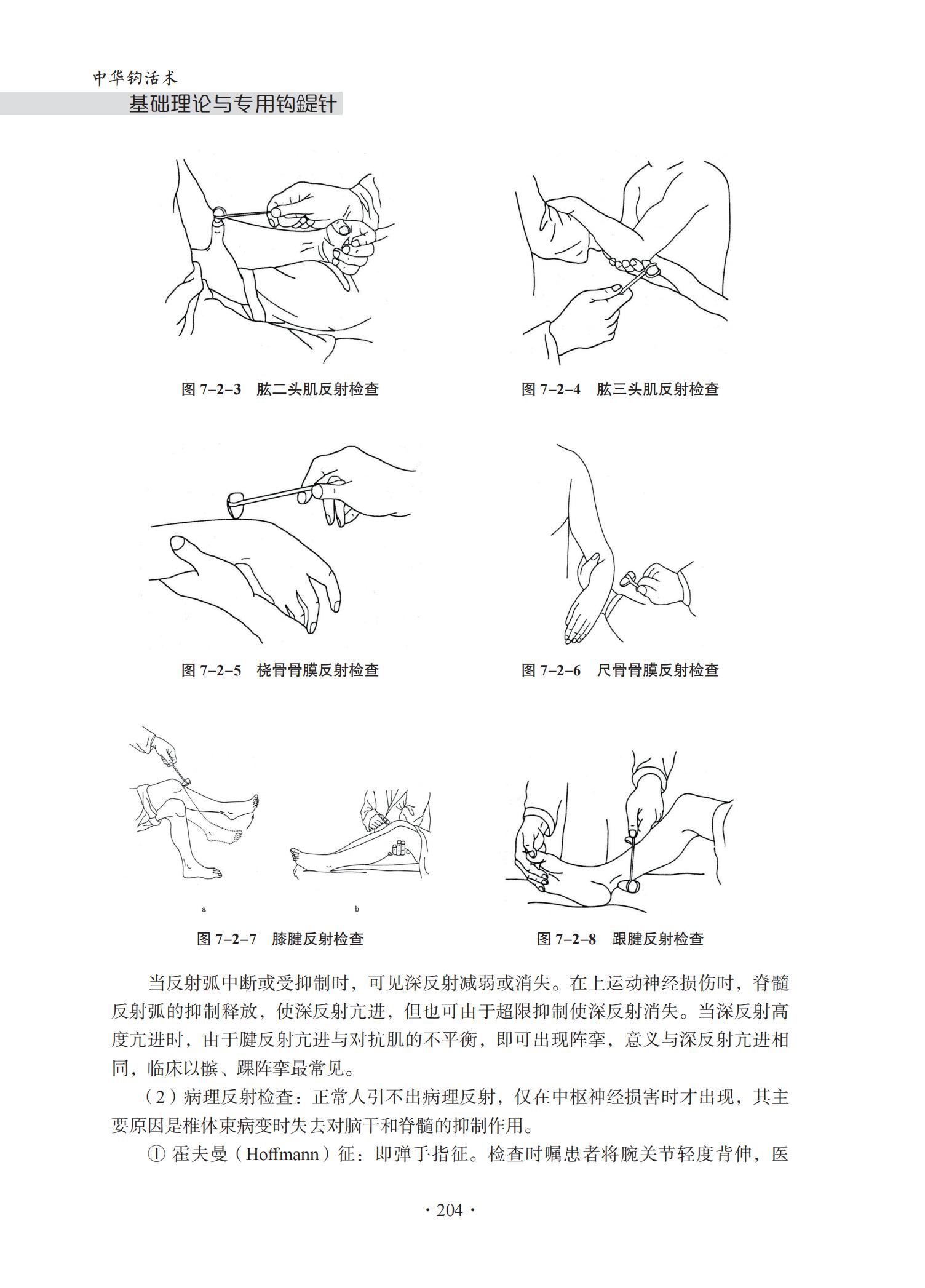 中华钩活术
基础理论与专用钩鍉针

图 7–2–3 肱二头肌反射检查

图 7–2–4 肱三头肌反射检查

图 7–2–5 桡骨骨膜反射检查

图 7–2–6 尺骨骨膜反射检查

a

b

图 7–2–7 膝腱反射检查

图 7–2–8 跟腱反射检查

当反射弧中断或受抑制时，可见深反射减弱或消失。在上运动神经损伤时，脊髓反射弧的抑制释放，使深反射亢进，但也可由于超限抑制使深反射消失。当深反射高度亢进时，由于腱反射亢进与对抗肌的不平衡，即可出现阵挛，意义与深反射亢进相同，临床以髌、踝阵挛最常见。

（2）病理反射检查：正常人引不出病理反射，仅在中枢神经损害时才出现，其主要原因是椎体束病变时失去对脑干和脊髓的抑制作用。

① 霍夫曼（Hoffmann）征：即弹手指征。检查时嘱患者将腕关节轻度背伸，医

· 204 ·