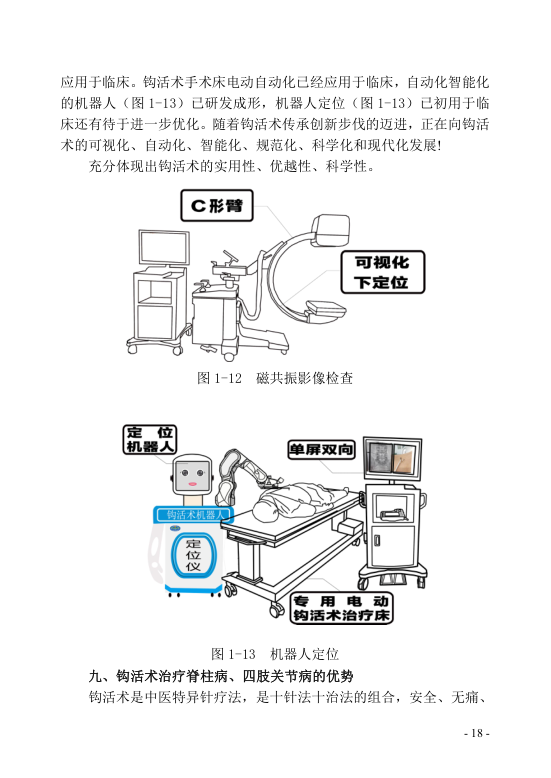 应用于临床。钩活术手术床电动自动化已经应用于临床，自动化智能化的机器人（图 1-13）已研发成形，机器人定位（图 1-13）已初用于临床还有待于进一步优化。随着钩活术传承创新步伐的迈进，正在向钩活术的可视化、自动化、智能化、规范化、科学化和现代化发展!

充分体现出钩活术的实用性、优越性、科学性。

C形臂

可视化下定位

图 1-12　磁共振影像检查

定位机器人

单屏双向

钩活术机器人

定位仪

专用电动钩活术治疗床

图 1-13　机器人定位

九、钩活术治疗脊柱病、四肢关节病的优势

钩活术是中医特异针疗法，是十针法十治法的组合，安全、无痛、

- 18 -